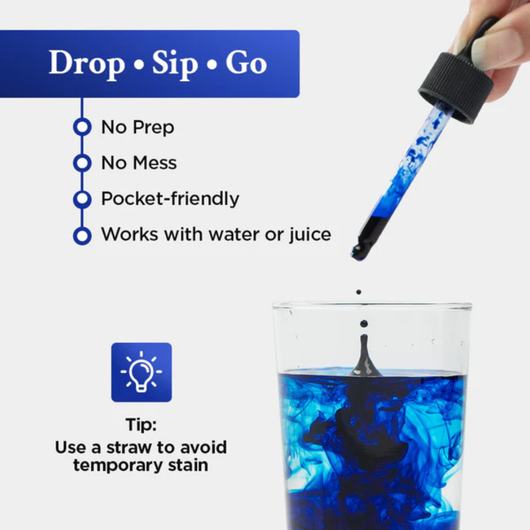 Drop • Sip • Go

No Prep

No Mess

Pocket-friendly

Works with water or juice

Tip:
Use a straw to avoid temporary stain